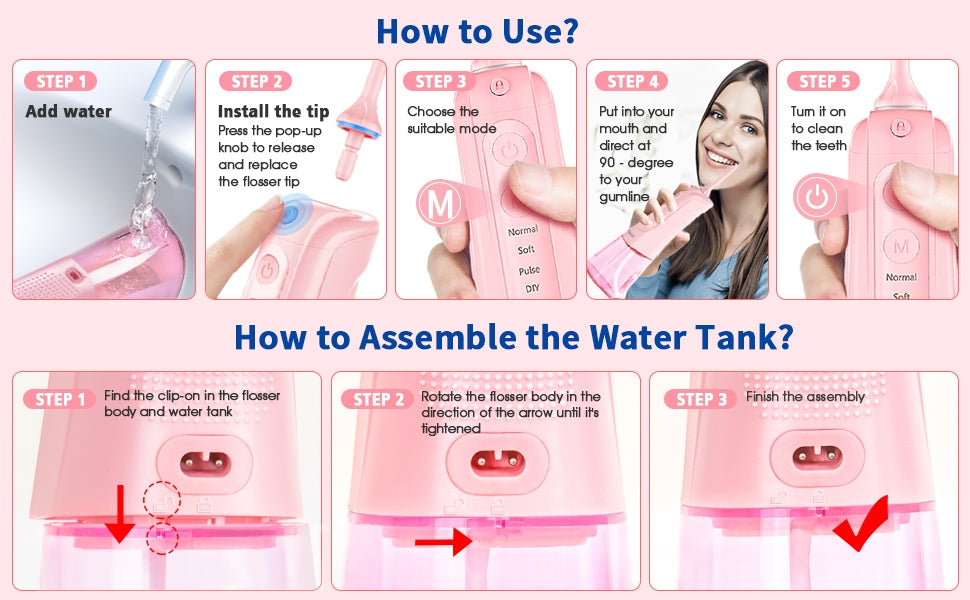 How to Use?

STEP 1
Add water

STEP 2
Install the tip
Press the pop-up knob to release and replace the flosser tip

STEP 3
Choose the suitable mode
M
Normal
Soft
Pulse
DIY

STEP 4
Put into your mouth and direct at 90 - degree to your gumline

STEP 5
Turn it on to clean the teeth
M
Normal
Soft

How to Assemble the Water Tank?

STEP 1
Find the clip-on in the flosser body and water tank

STEP 2
Rotate the flosser body in the direction of the arrow until it's tightened

STEP 3
Finish the assembly