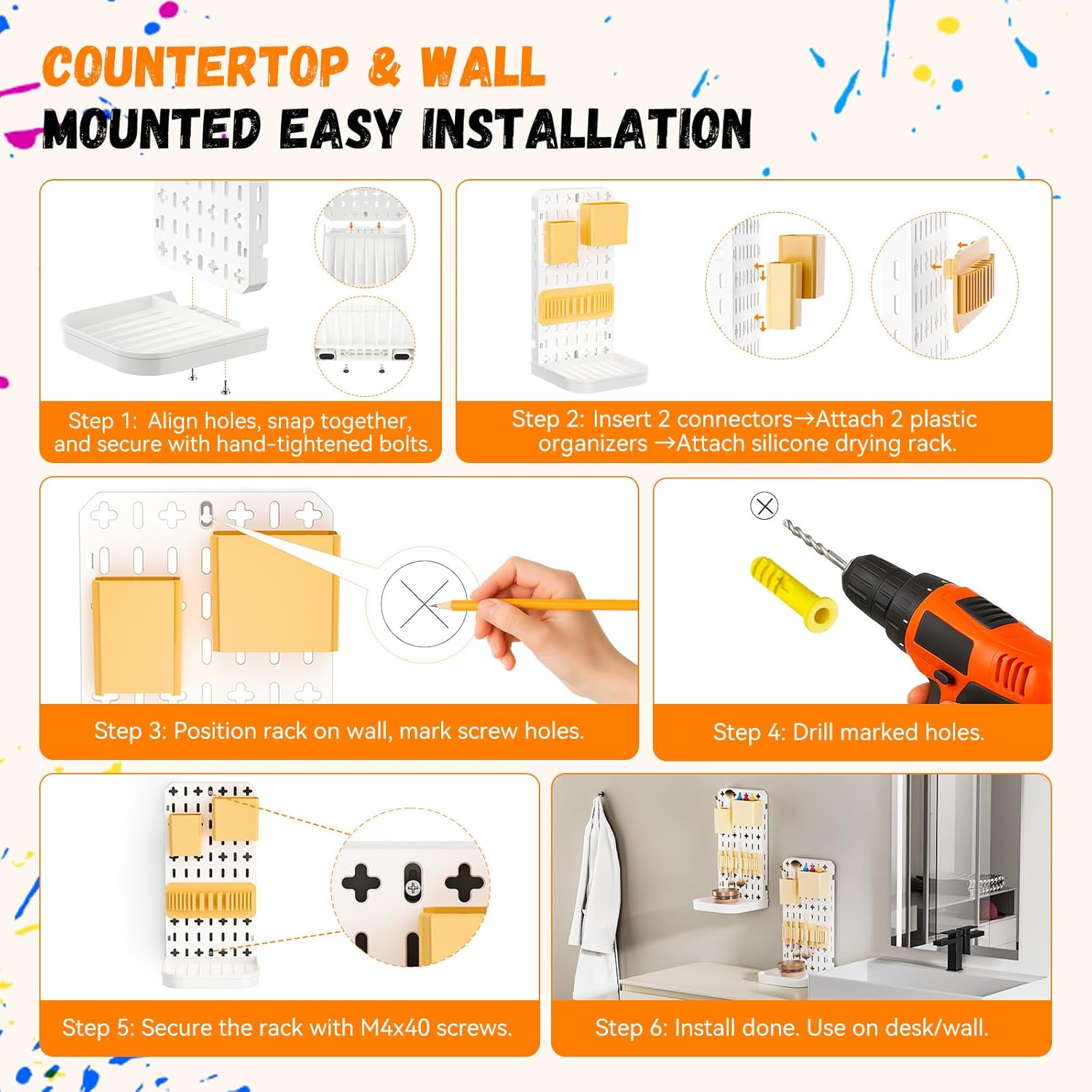 COUNTERTOP & WALL
MOUNTED EASY INSTALLATION

Step 1: Align holes, snap together, and secure with hand-tightened bolts.

Step 2: Insert 2 connectors→Attach 2 plastic organizers →Attach silicone drying rack.

Step 3: Position rack on wall, mark screw holes.

Step 4: Drill marked holes.

Step 5: Secure the rack with M4x40 screws.

Step 6: Install done. Use on desk/wall.