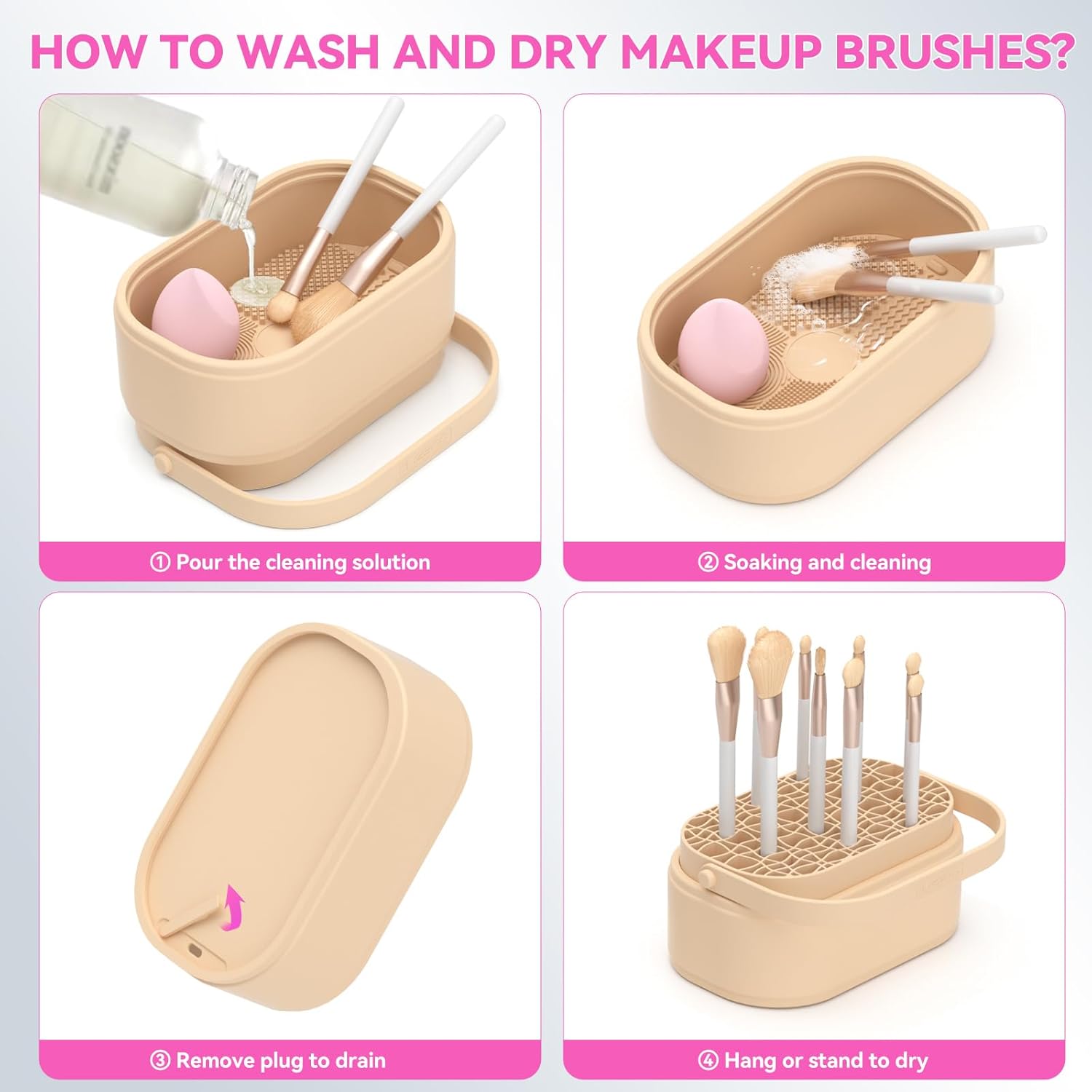 HOW TO WASH AND DRY MAKEUP BRUSHES?

① Pour the cleaning solution

② Soaking and cleaning

③ Remove plug to drain

④ Hang or stand to dry