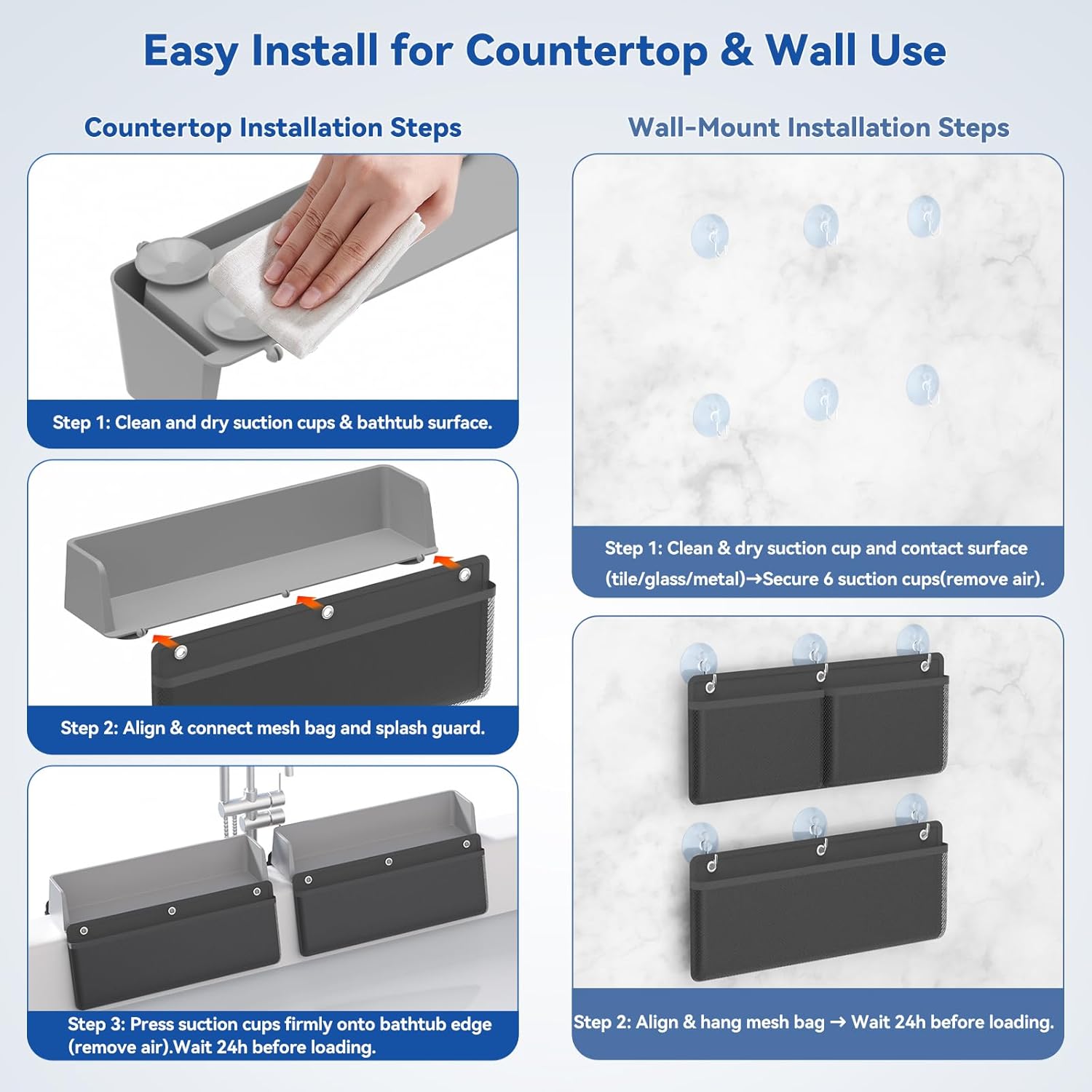 Easy Install for Countertop & Wall Use

Countertop Installation Steps

Step 1: Clean and dry suction cups & bathtub surface.

Step 2: Align & connect mesh bag and splash guard.

Step 3: Press suction cups firmly onto bathtub edge (remove air).Wait 24h before loading.

Wall-Mount Installation Steps

Step 1: Clean & dry suction cup and contact surface (tile/glass/metal)→Secure 6 suction cups(remove air).

Step 2: Align & hang mesh bag → Wait 24h before loading.