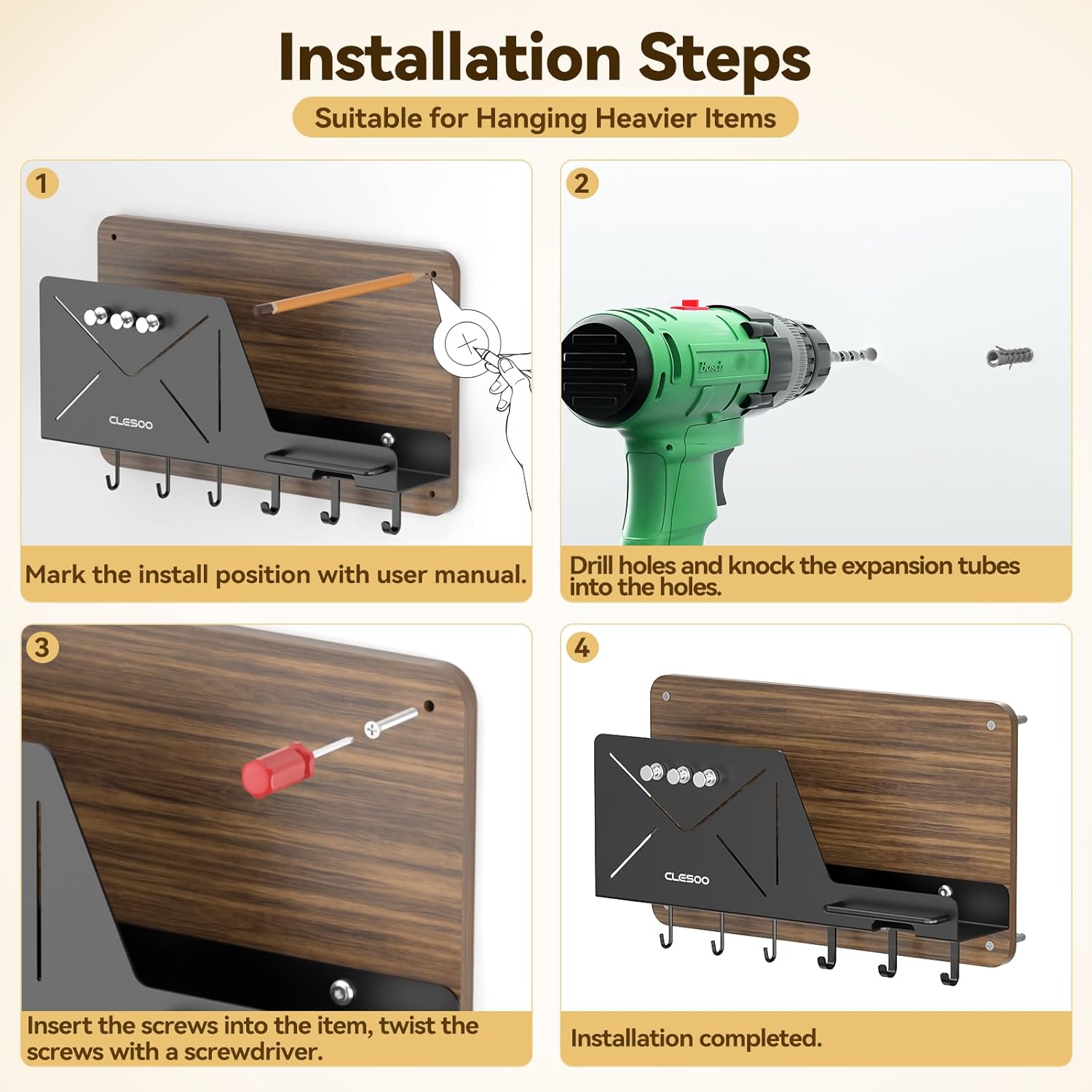 Installation Steps

Suitable for Hanging Heavier Items

1

CLESOO

Mark the install position with user manual.

2

Bosch

Drill holes and knock the expansion tubes into the holes.

3

Insert the screws into the item, twist the screws with a screwdriver.

4

CLESOO

Installation completed.