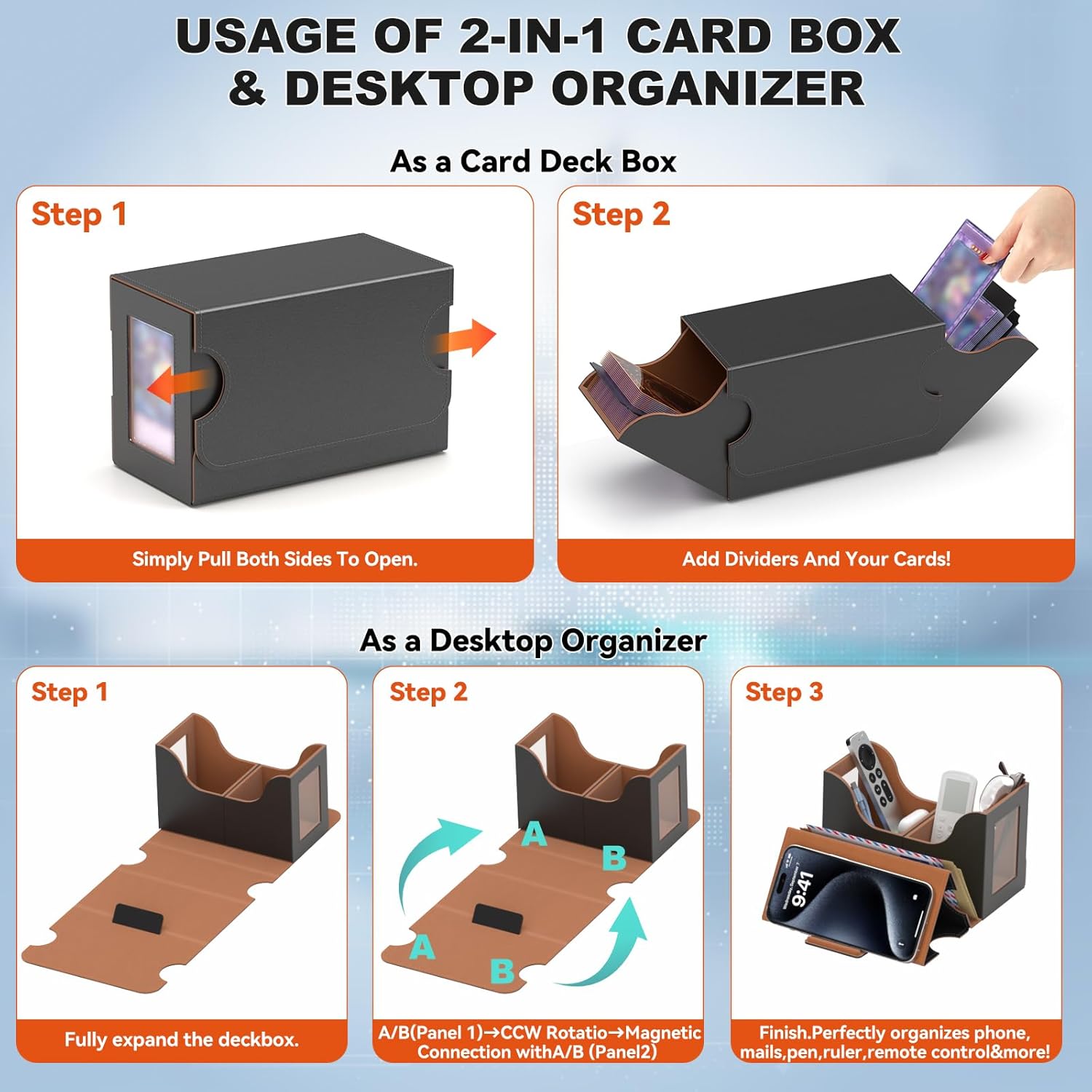 USAGE OF 2-IN-1 CARD BOX & DESKTOP ORGANIZER

As a Card Deck Box

Step 1

Simply Pull Both Sides To Open.

Step 2

Add Dividers And Your Cards!

As a Desktop Organizer

Step 1

Fully expand the deckbox.

Step 2

A

B

A

B

A/B(Panel 1)→CCW Rotatio→Magnetic Connection withA/B (Panel2)

Step 3

9:41

Finish.Perfectly organizes phone, mails,pen,ruler,remote control&more!